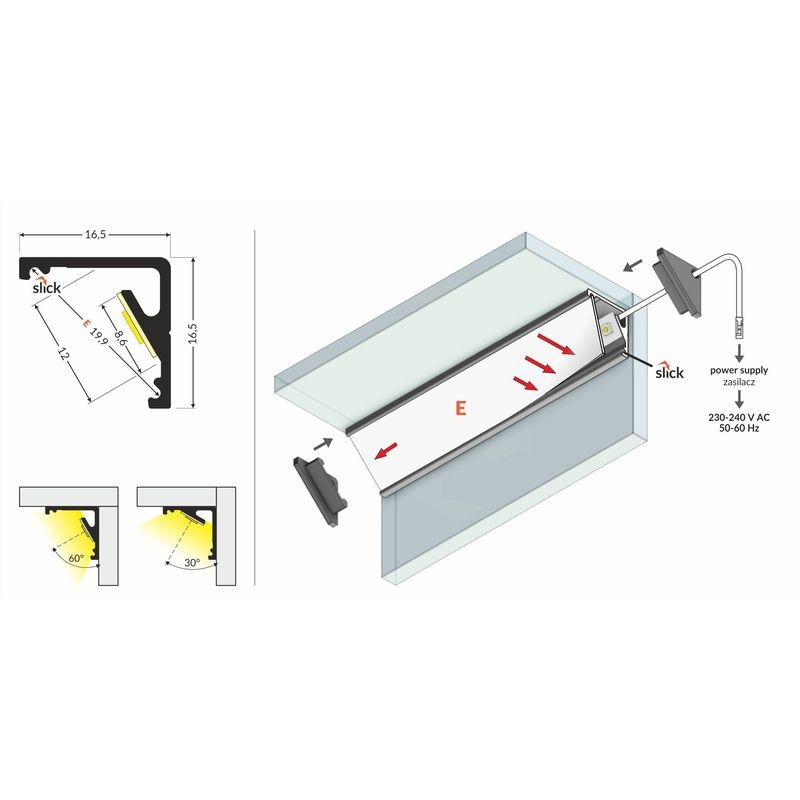 16,5

slick

E 19,9

8,6

12

16,5

60°

30°

E

slick

power supply
zasilacz

230-240 V AC
50-60 Hz