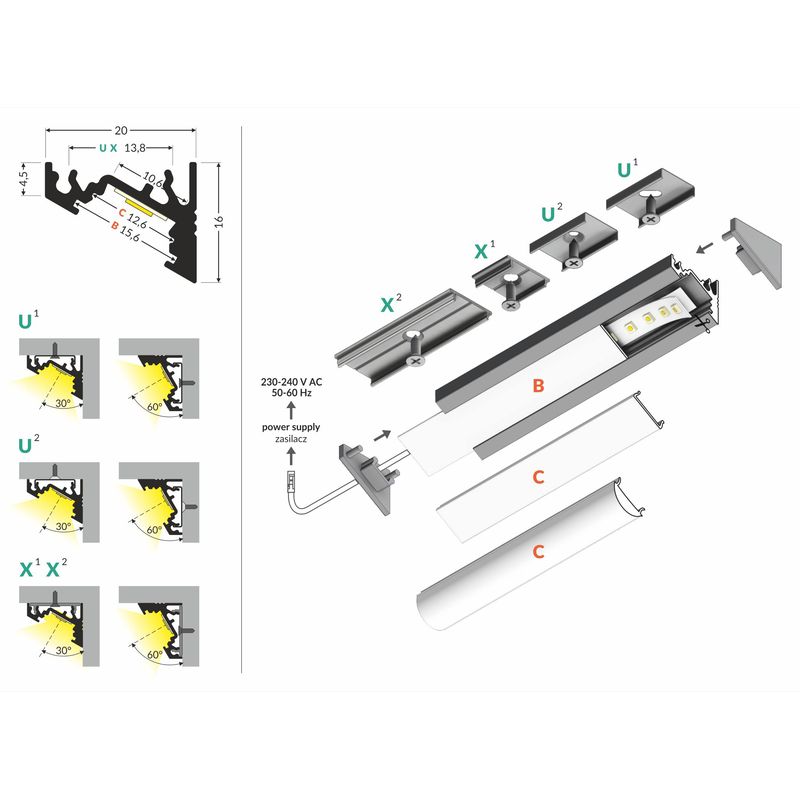 20
U X 13,8
4,5
10,6
C 12,6
B 15,6
16

$U^1$
30°
60°

$U^2$
30°
60°

$X^1$ $X^2$
30°
60°

$U^1$
$U^2$
$X^1$
$X^2$
230-240 V AC
50-60 Hz
power supply
zasilacz
B
C
C