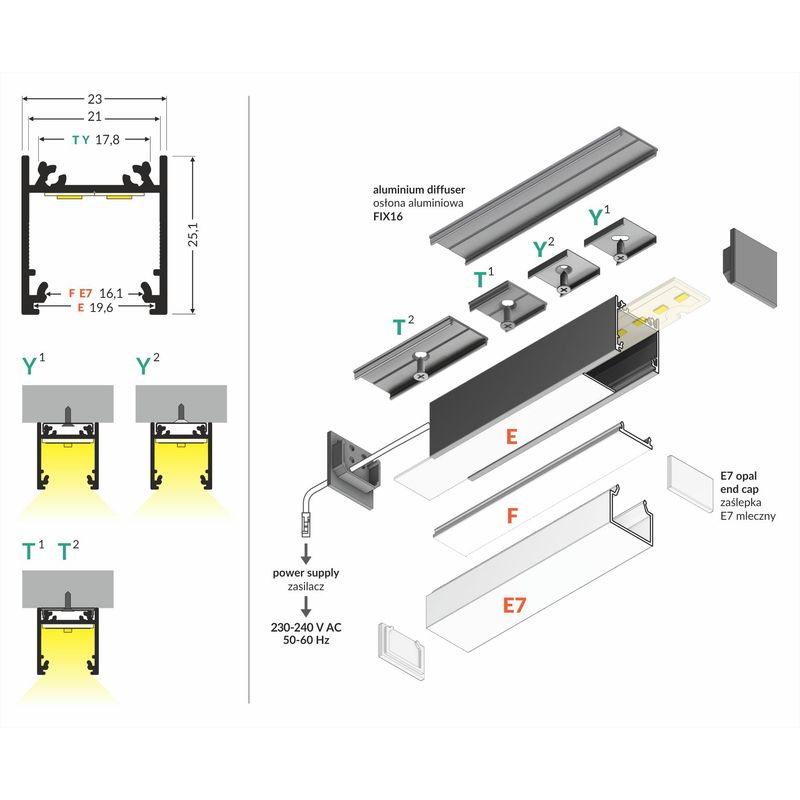 23
21
T Y 17,8
25,1
F E7 16,1
E 19,6

$Y^1$ $Y^2$

$T^1$ $T^2$

aluminium diffuser
osłona aluminiowa
FIX16

$Y^1$
$Y^2$
$T^1$
$T^2$

E

F

E7

E7 opal end cap
zaślepka E7 mleczny

power supply
zasilacz

230-240 V AC
50-60 Hz