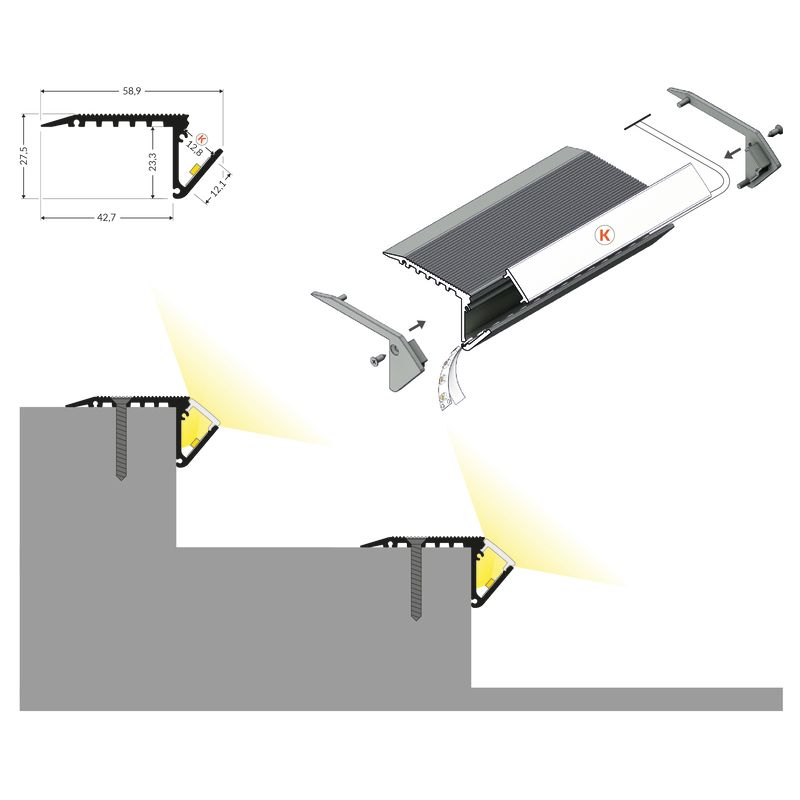 58,9

27,5

23,3

K

12,8

12,1

42,7

K