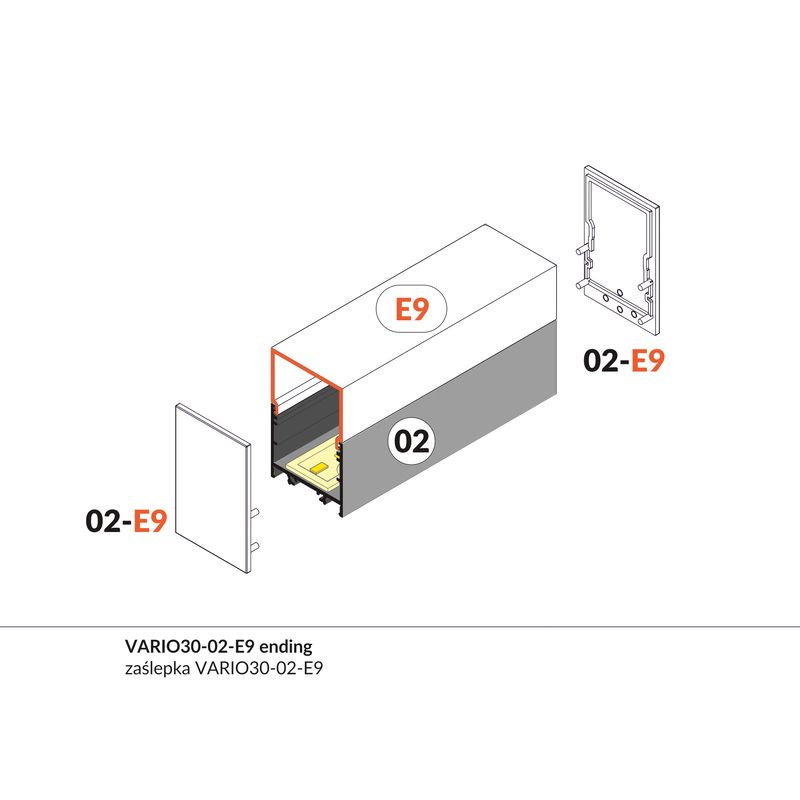 E9

02-E9

02

02-E9

VARIO30-02-E9 ending
zaślepka VARIO30-02-E9