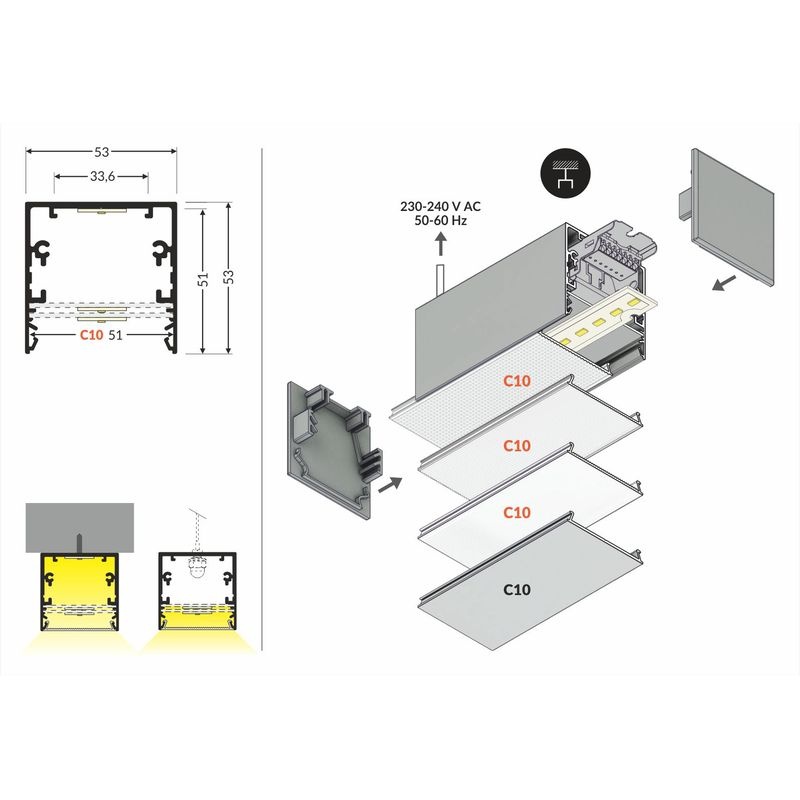 53

33,6

51

53

C10 51

230-240 V AC
50-60 Hz

C10

C10

C10

C10