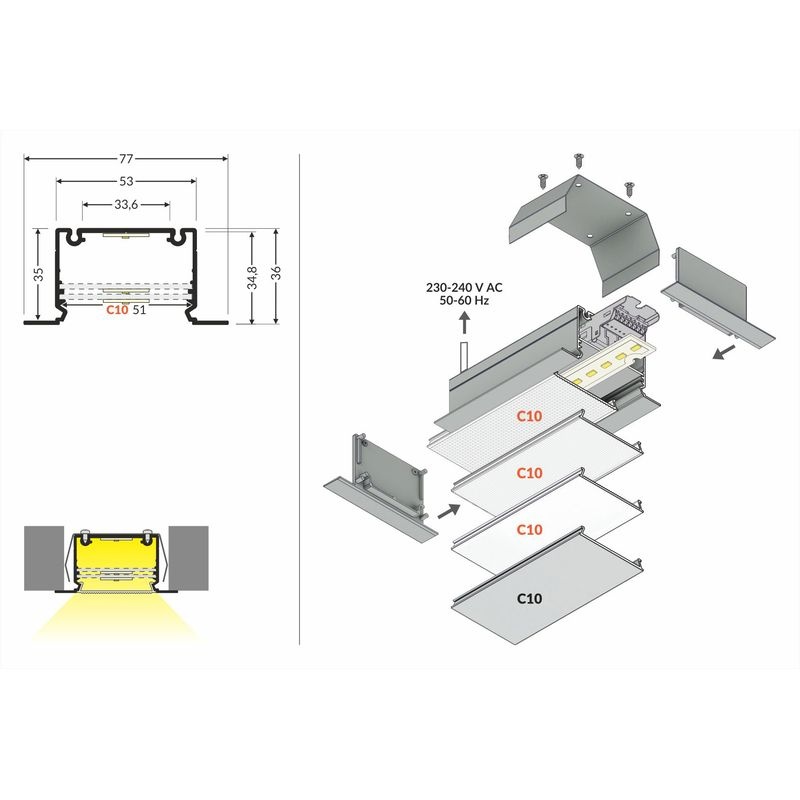 77

53

33,6

35

34,8

36

C10 51

230-240 V AC
50-60 Hz

C10

C10

C10

C10