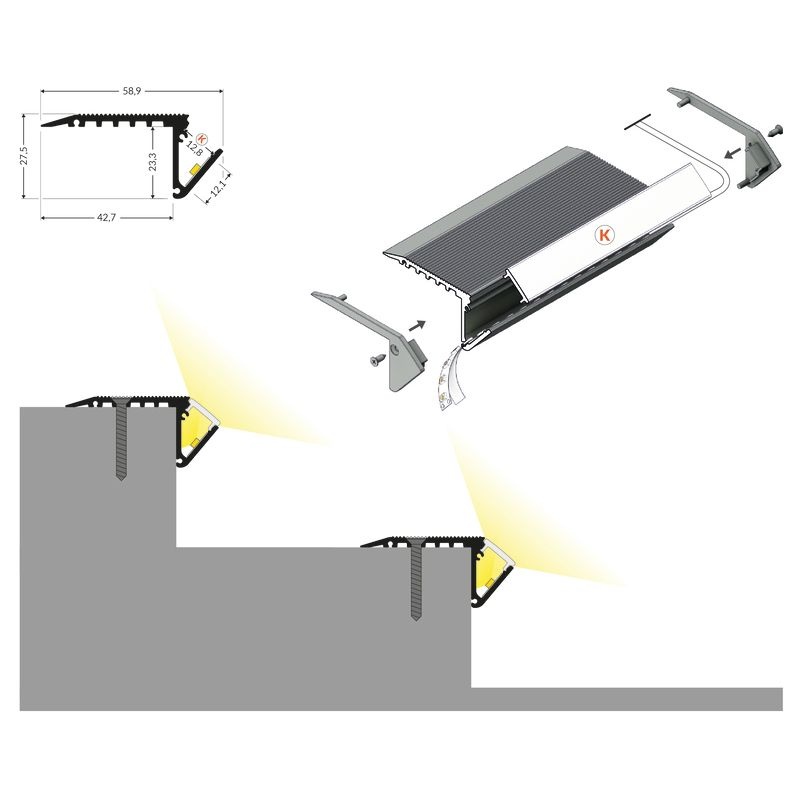 58,9
27,5
23,3
K
12,8
12,1
42,7
K